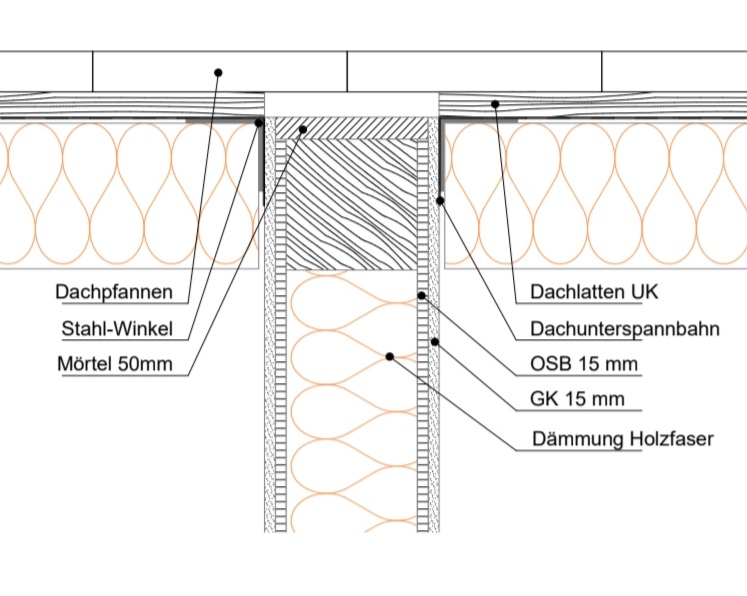 Dachpfannen
Stahl-Winkel
Mörtel 50mm

Dachlatten UK
Dachunterspannbahn
OSB 15 mm
GK 15 mm
Dämmung Holzfaser